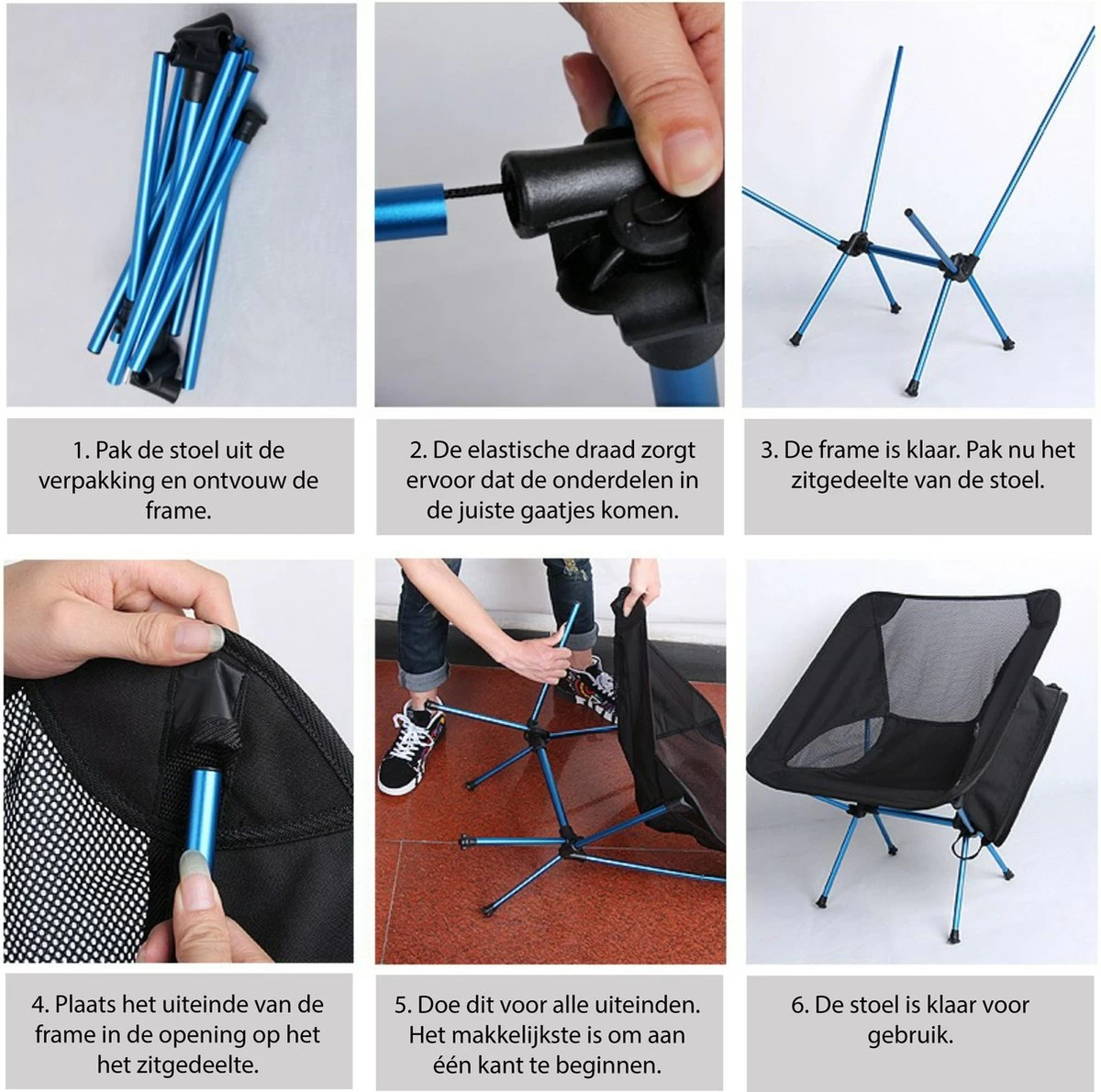 1. Pak de stoel uit de verpakking en ontvouw de frame.

2. De elastische draad zorgt ervoor dat de onderdelen in de juiste gaatjes komen.

3. De frame is klaar. Pak nu het zitgedeelte van de stoel.

4. Plaats het uiteinde van de frame in de opening op het het zitgedeelte.

5. Doe dit voor alle uiteinden. Het makkelijkste is om aan één kant te beginnen.

6. De stoel is klaar voor gebruik.