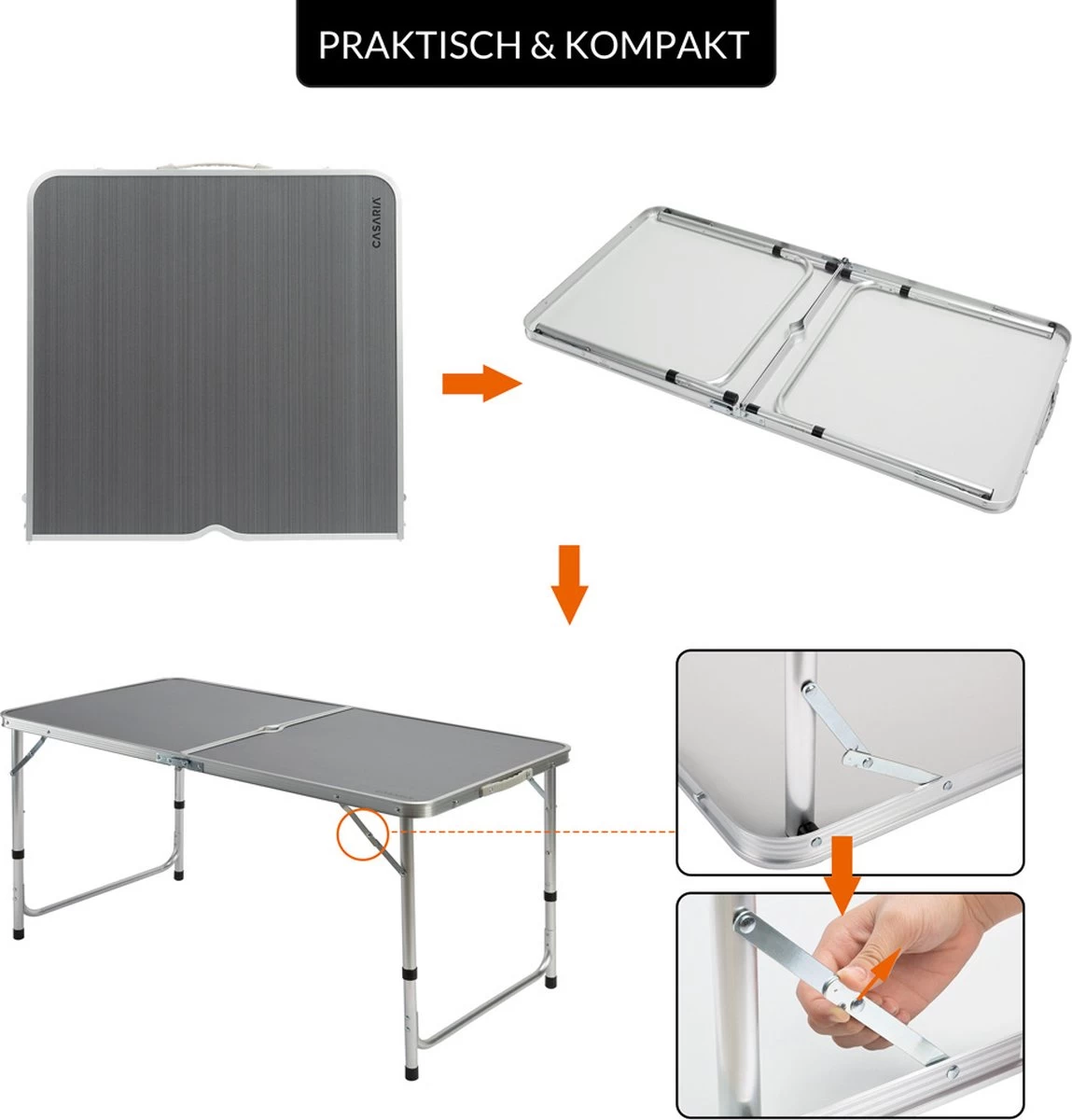 PRAKTISCH & KOMPAKT

CASARIA